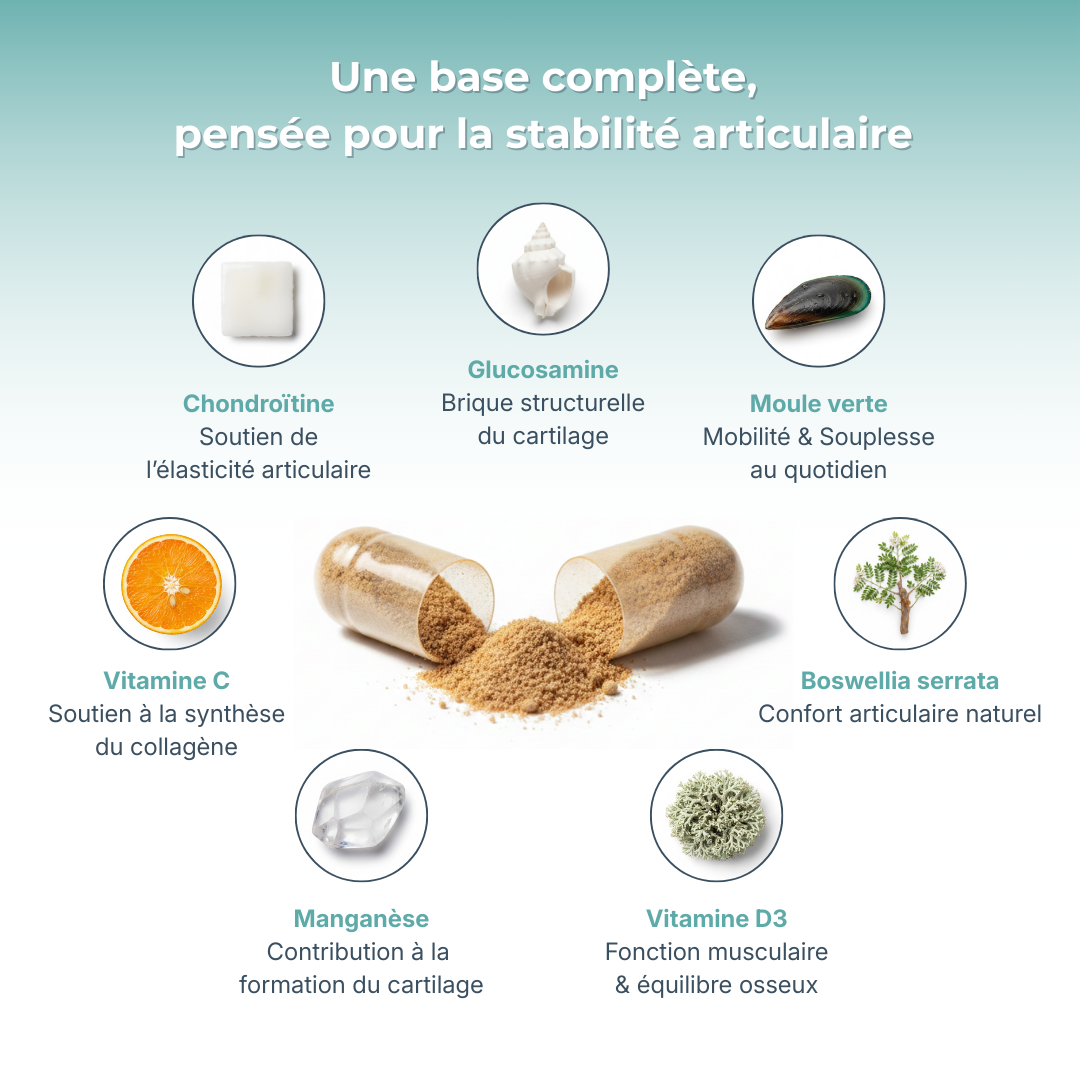 Une base complète,
pensée pour la stabilité articulaire

Chondroïtine
Soutien de l'élasticité articulaire

Glucosamine
Brique structurelle du cartilage

Moule verte
Mobilité & Souplesse au quotidien

Vitamine C
Soutien à la synthèse du collagène

Boswellia serrata
Confort articulaire naturel

Manganèse
Contribution à la formation du cartilage

Vitamine D3
Fonction musculaire & équilibre osseux